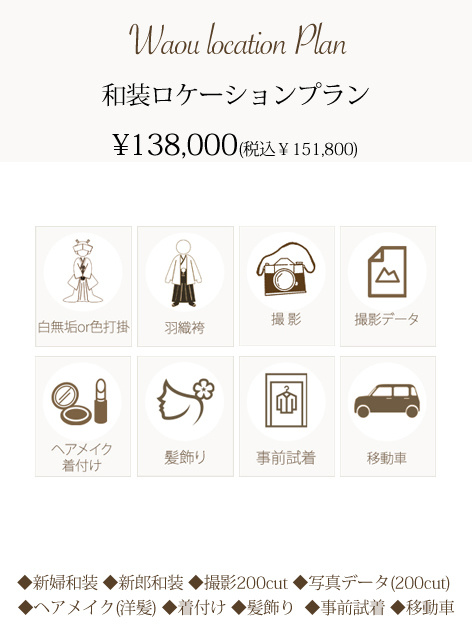 Waou location Plan

和装ロケーションプラン

¥138,000(税込¥151,800)

白無垢or色打掛

羽織袴

撮影

撮影データ

ヘアメイク
着付け

髪飾り

事前試着

移動車

◆新婦和装 ◆新郎和装 ◆撮影200cut ◆写真データ(200cut)
◆ヘアメイク(洋髪) ◆着付け ◆髪飾り ◆事前試着 ◆移動車